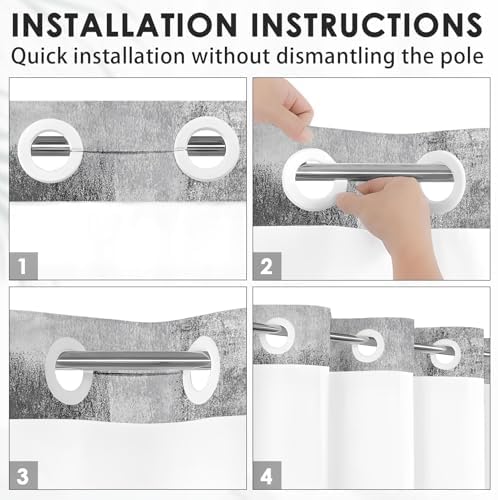 INSTALLATION INSTRUCTIONS
Quick installation without dismantling the pole

1

2

3

4