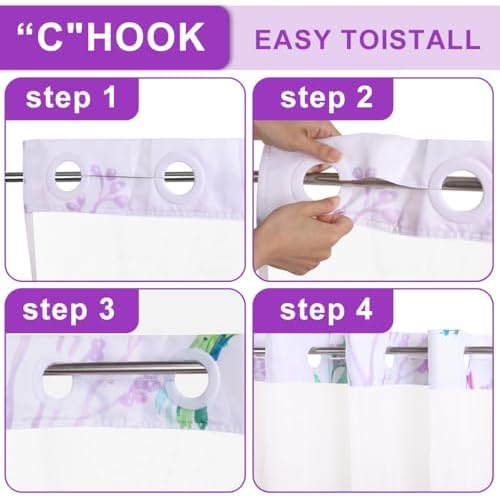 “C"HOOK

EASY TOISTALL

step 1

step 2

step 3

step 4