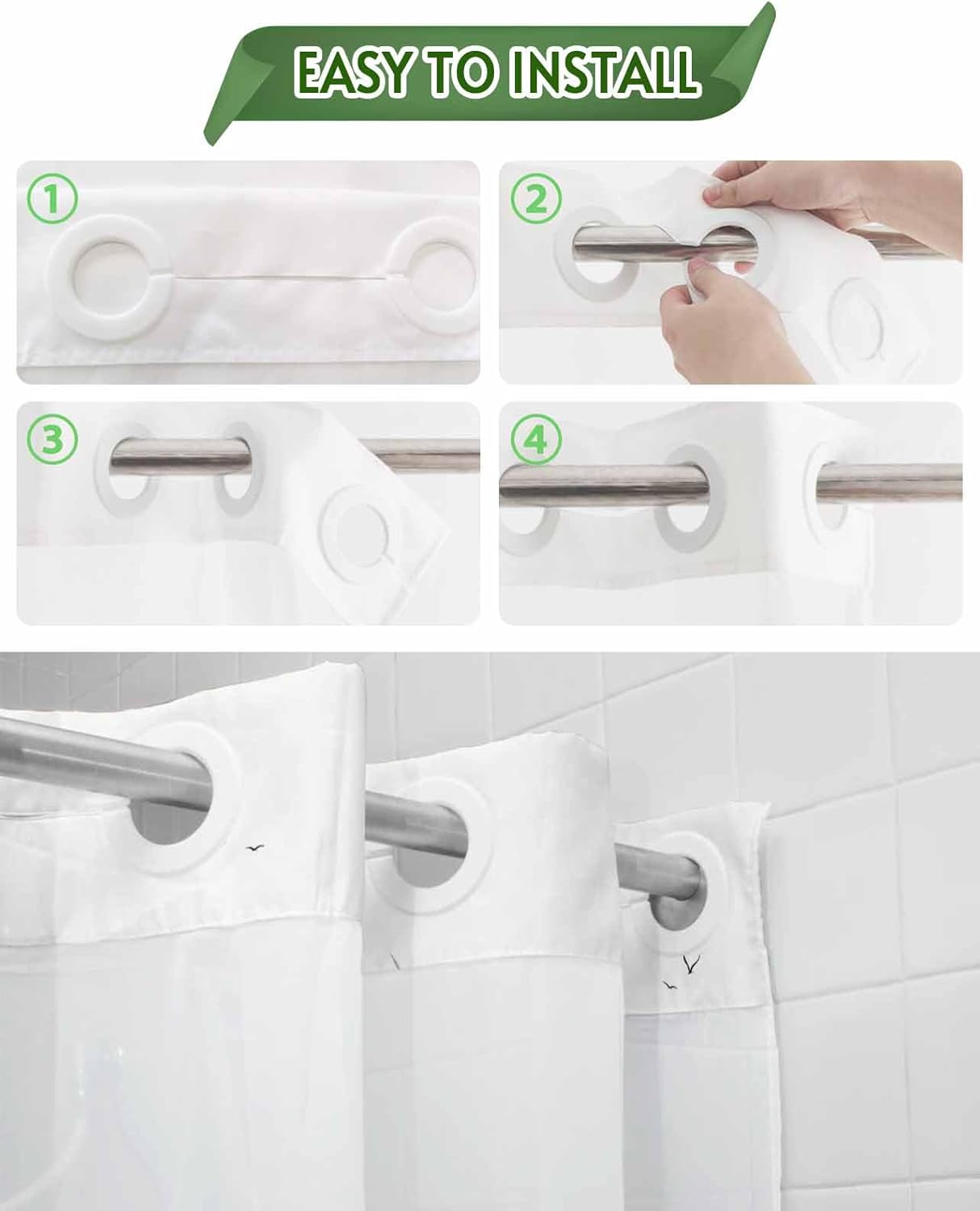 EASY TO INSTALL

1

2

3

4