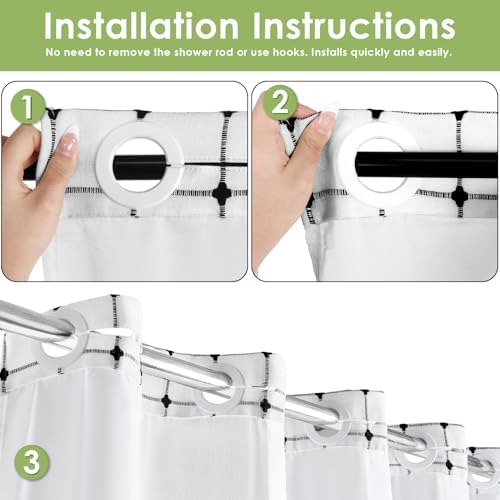 Installation Instructions
No need to remove the shower rod or use hooks. Installs quickly and easily.

1

2

3