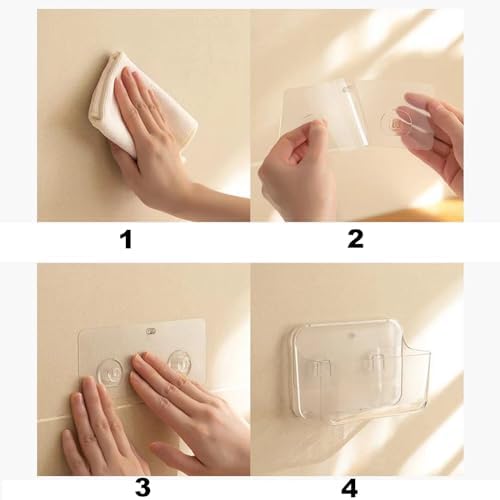 1

2

3

4