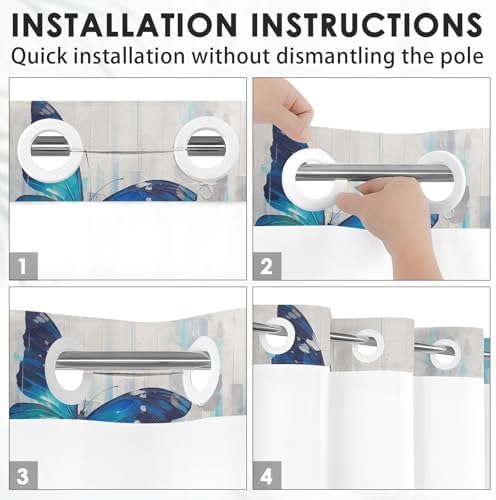 INSTALLATION INSTRUCTIONS
Quick installation without dismantling the pole

1

2

3

4