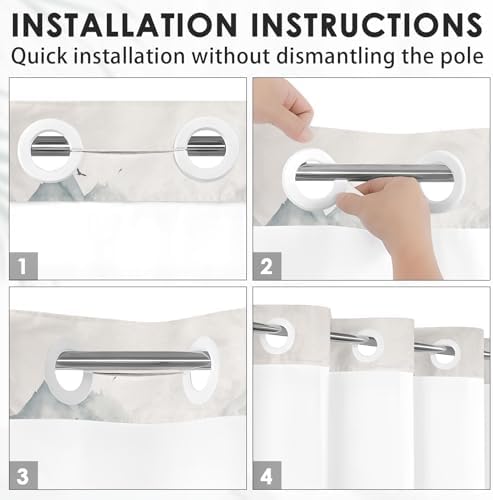 INSTALLATION INSTRUCTIONS

Quick installation without dismantling the pole

1

2

3

4