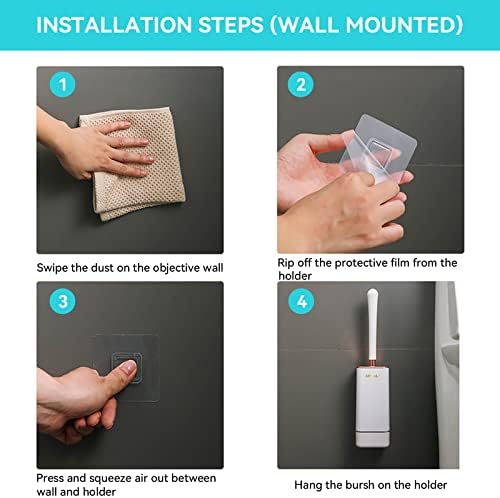 INSTALLATION STEPS (WALL MOUNTED)

1

Swipe the dust on the objective wall

2

Rip off the protective film from the holder

3

Press and squeeze air out between wall and holder

4

Hang the bursh on the holder