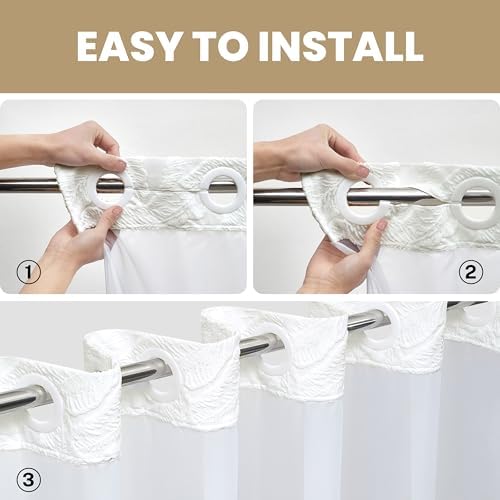 EASY TO INSTALL

①

②

③