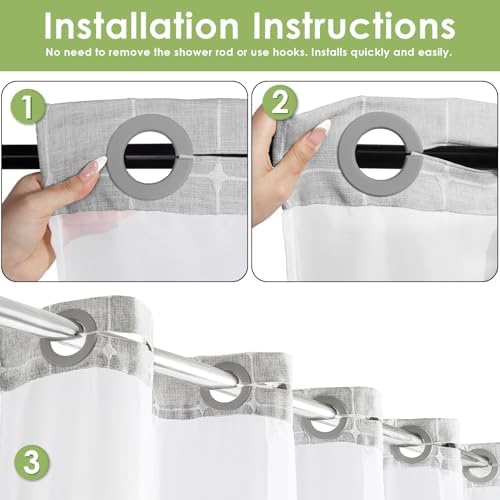 Installation Instructions
No need to remove the shower rod or use hooks. Installs quickly and easily.

1

2

3