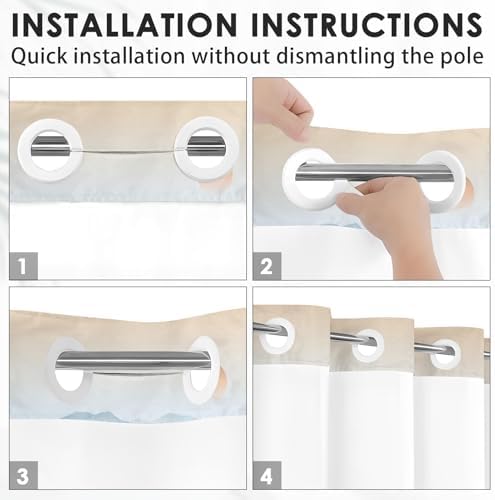 INSTALLATION INSTRUCTIONS
Quick installation without dismantling the pole

1

2

3

4