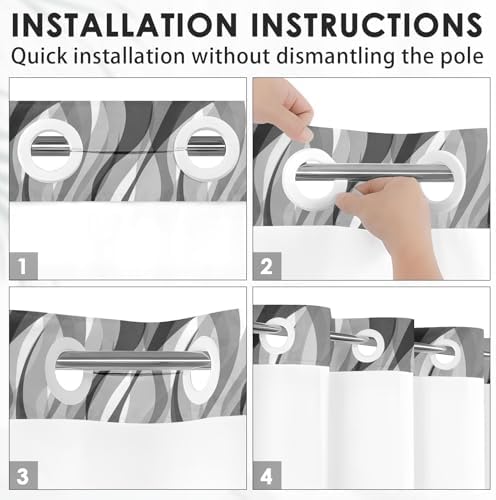 INSTALLATION INSTRUCTIONS
Quick installation without dismantling the pole

1

2

3

4