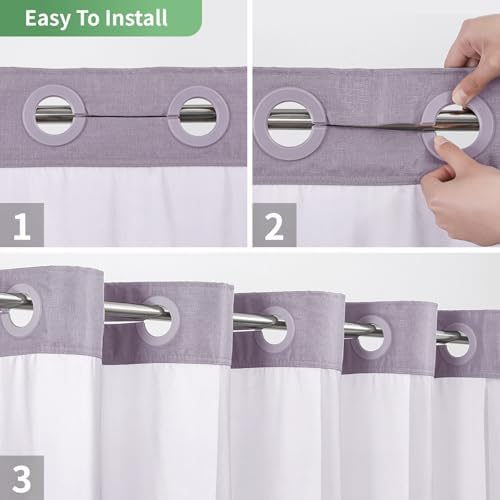 Easy To Install

1

2

3