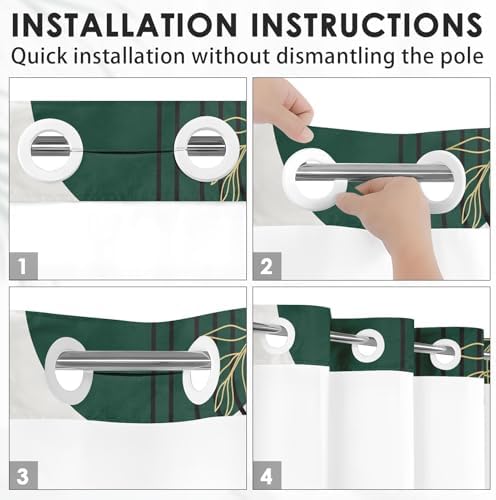 INSTALLATION INSTRUCTIONS
Quick installation without dismantling the pole

1

2

3

4