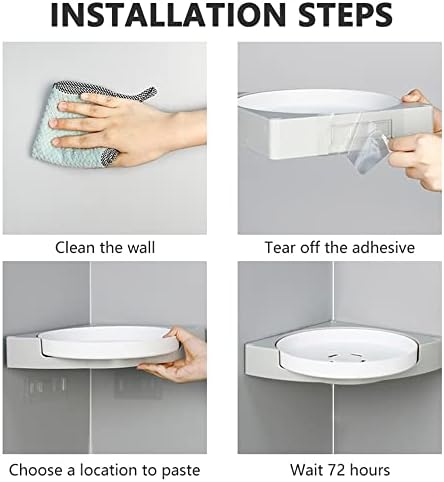 INSTALLATION STEPS

Clean the wall

Tear off the adhesive

Choose a location to paste

Wait 72 hours