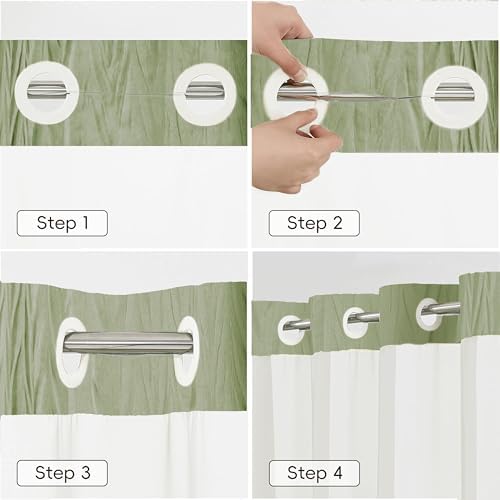 Step 1

Step 2

Step 3

Step 4