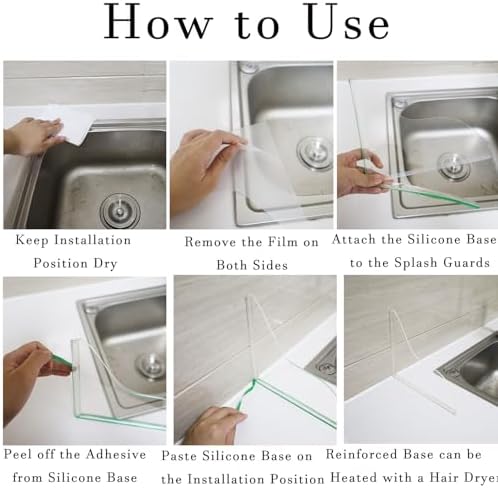 How to Use

Keep Installation Position Dry

Remove the Film on Both Sides

Attach the Silicone Base to the Splash Guards

Peel off the Adhesive from Silicone Base

Paste Silicone Base on the Installation Position

Reinforced Base can be Heated with a Hair Dryer