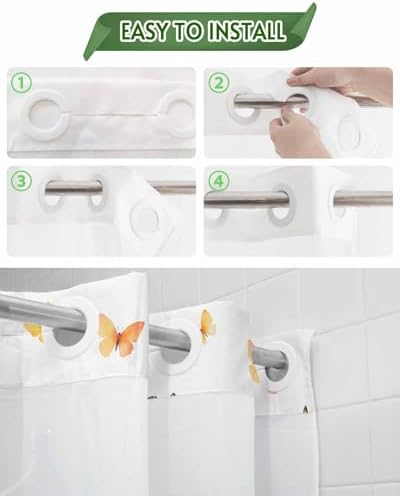 EASY TO INSTALL

①

②

③

④