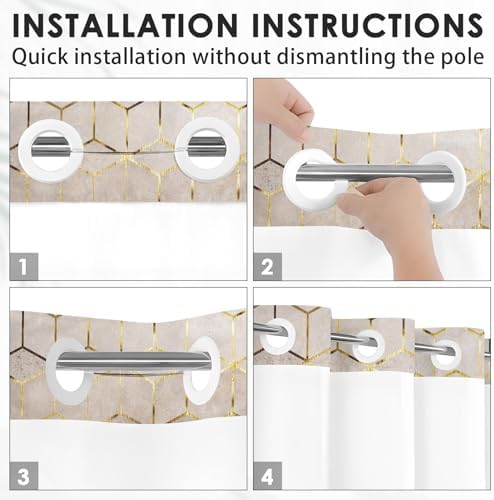 INSTALLATION INSTRUCTIONS
Quick installation without dismantling the pole

1

2

3

4