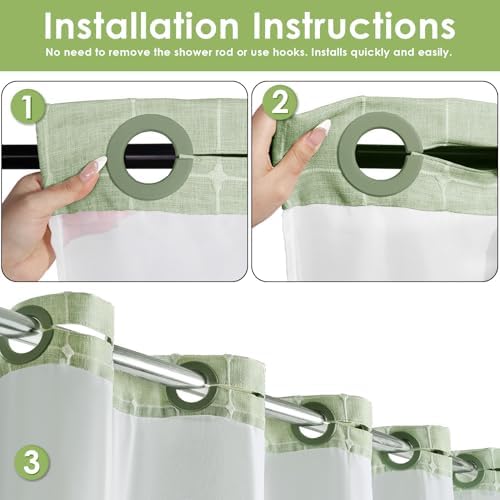 Installation Instructions

No need to remove the shower rod or use hooks. Installs quickly and easily.

1

2

3