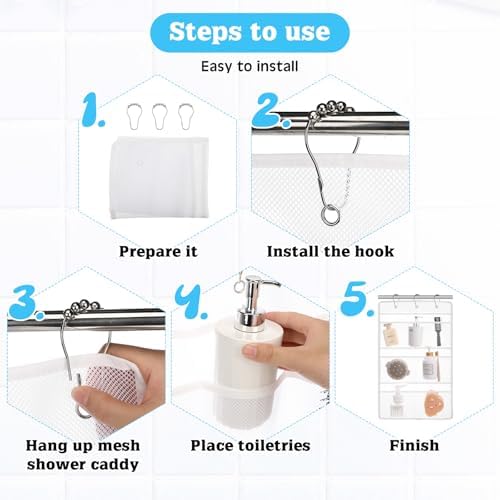 Steps to use

Easy to install

1.

Prepare it

2.

Install the hook

3.

Hang up mesh shower caddy

4.

Place toiletries

5.

Finish