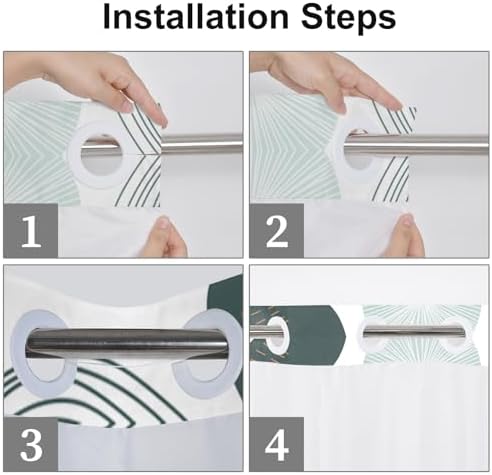 Installation Steps

1

2

3

4